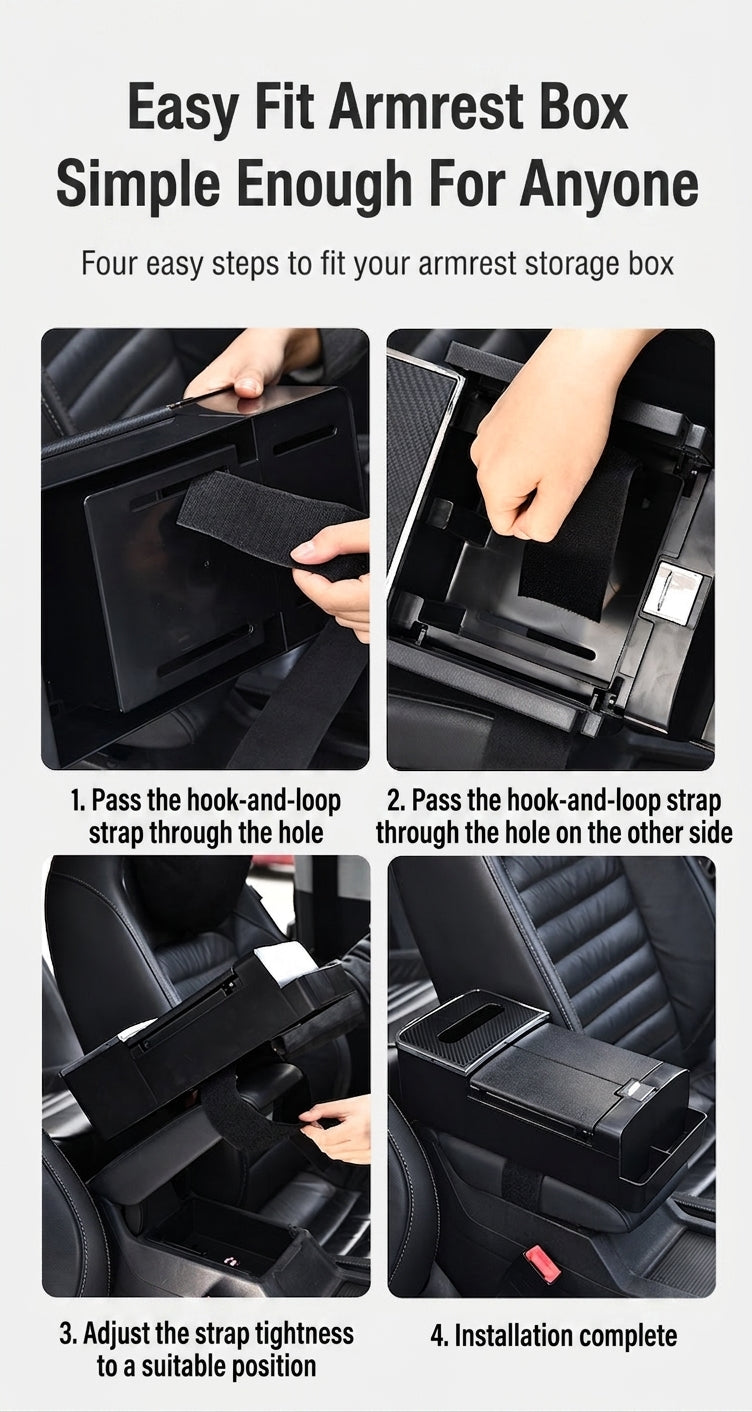 Easy Fit Armrest Box
Simple Enough For Anyone

Four easy steps to fit your armrest storage box

1. Pass the hook-and-loop strap through the hole

2. Pass the hook-and-loop strap through the hole on the other side

3. Adjust the strap tightness to a suitable position

4. Installation complete