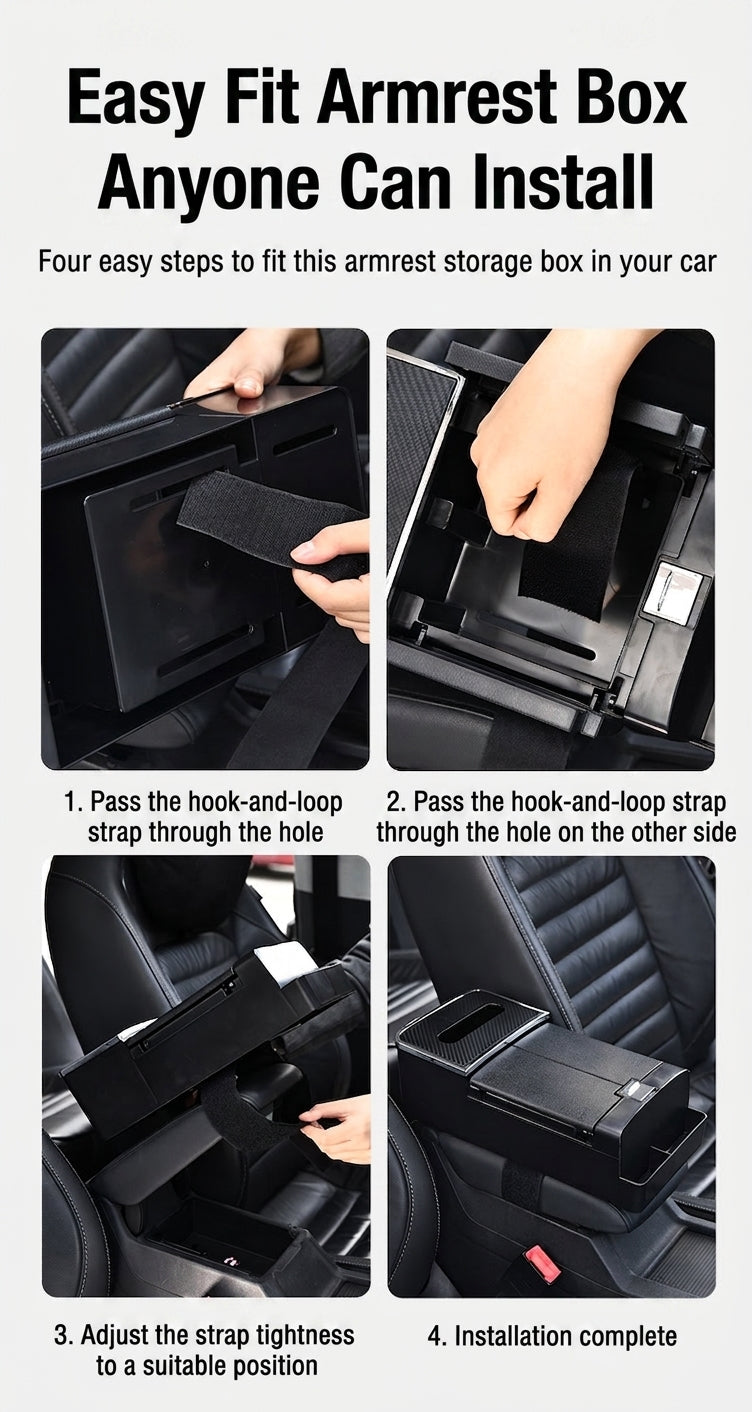 Easy Fit Armrest Box
Anyone Can Install

Four easy steps to fit this armrest storage box in your car

1. Pass the hook-and-loop strap through the hole

2. Pass the hook-and-loop strap through the hole on the other side

3. Adjust the strap tightness to a suitable position

4. Installation complete